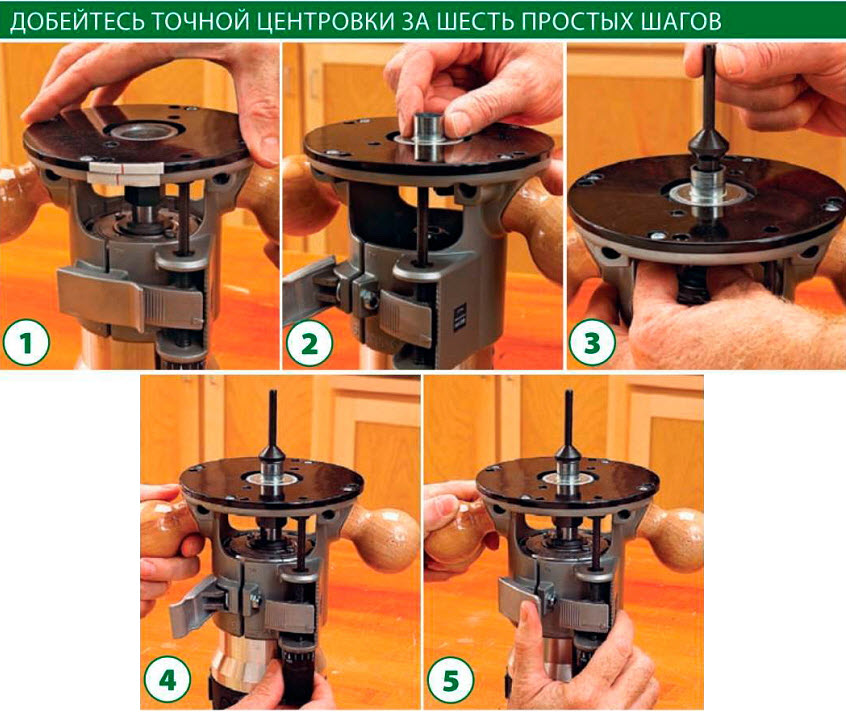 ДОБЕЙТЕСЬ ТОЧНОЙ ЦЕНТРОВКИ ЗА ШЕСТЬ ПРОСТЫХ ШАГОВ

1

2

3

4

5