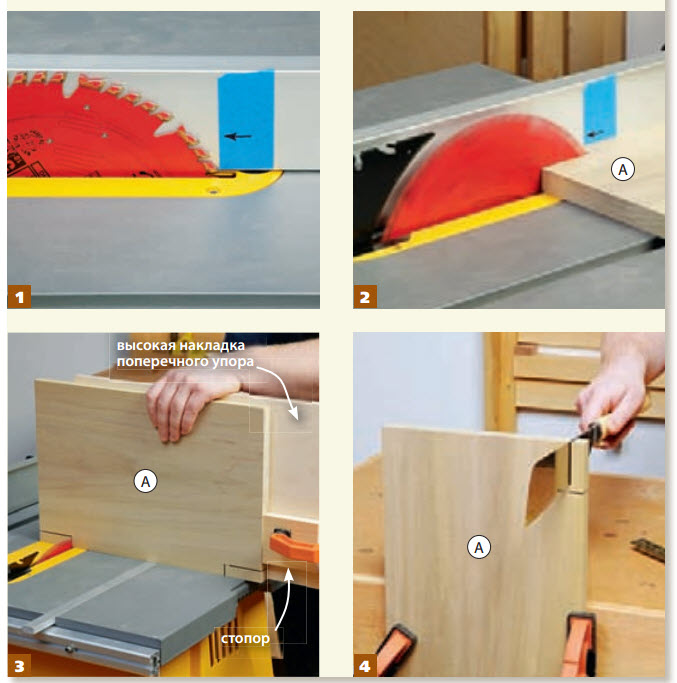 1

A

2

высокая накладка поперечного упора

A

стопор

3

A

4